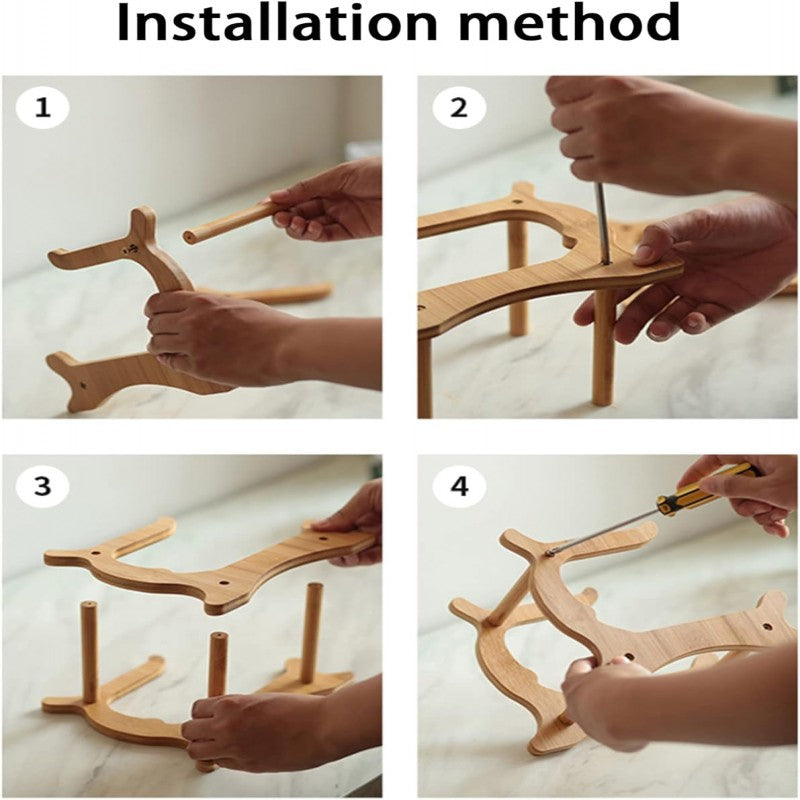 Installation method

1

2

3

4