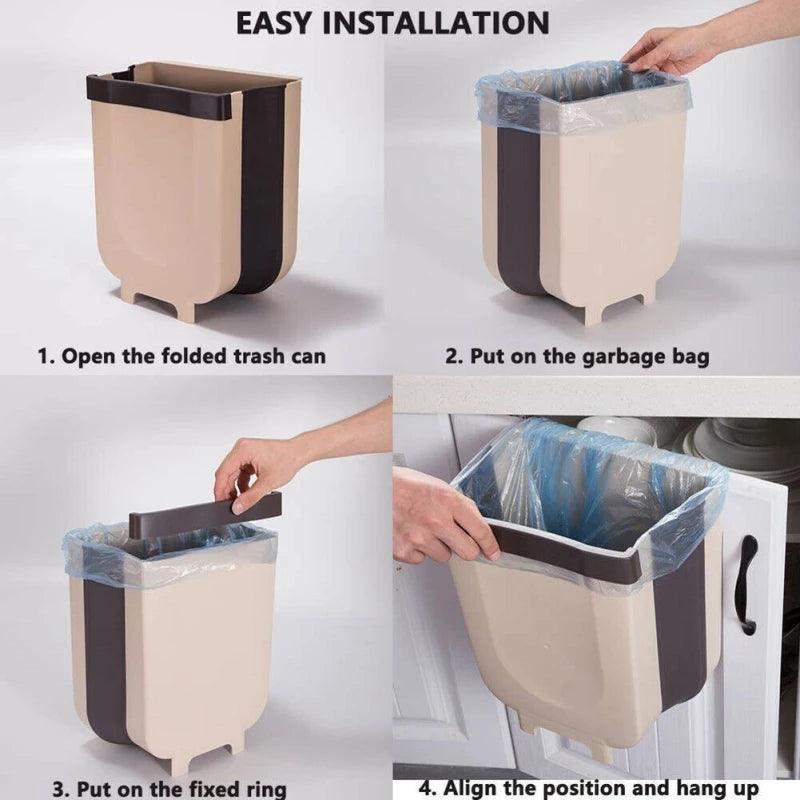 EASY INSTALLATION

1. Open the folded trash can

2. Put on the garbage bag

3. Put on the fixed ring

4. Align the position and hang up