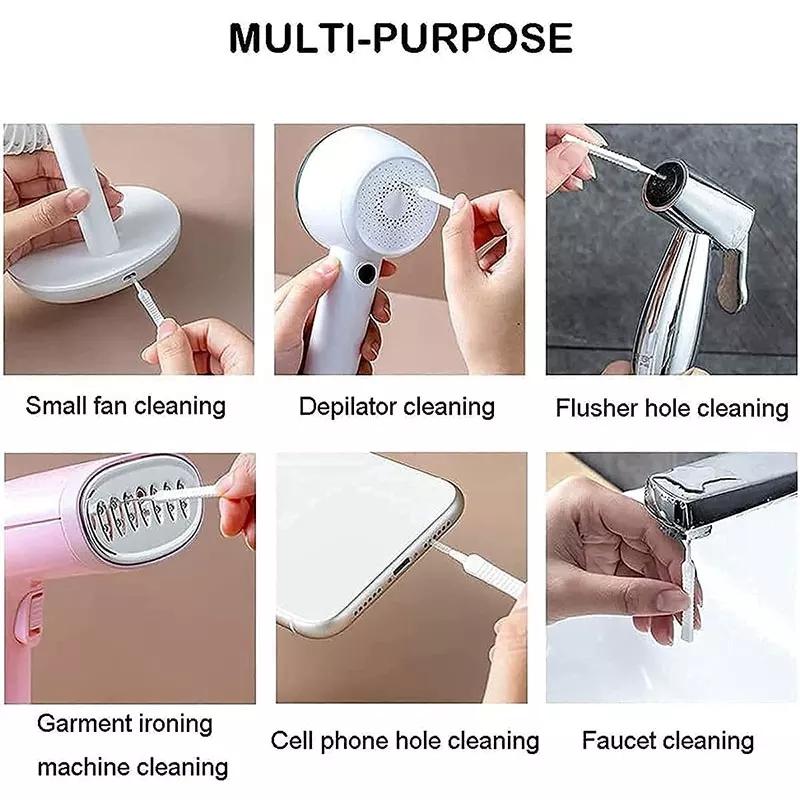 MULTI-PURPOSE

Small fan cleaning

Depilator cleaning

Flusher hole cleaning

Garment ironing machine cleaning

Cell phone hole cleaning

Faucet cleaning