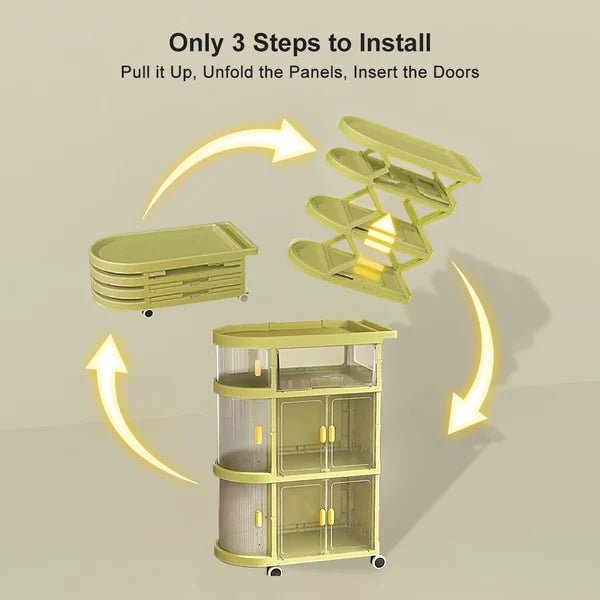 Only 3 Steps to Install
Pull it Up, Unfold the Panels, Insert the Doors