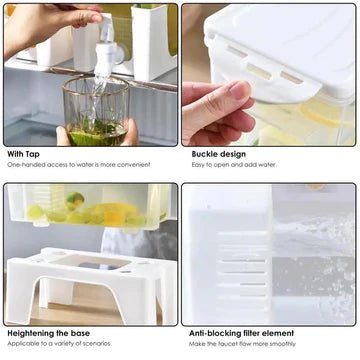 With Tap
One-handed access to water is more convenient

Buckle design
Easy to open and add water

Heightening the base
Applicable to a variety of scenarios

Anti-blocking filter element
Make the faucet flow more smoothly