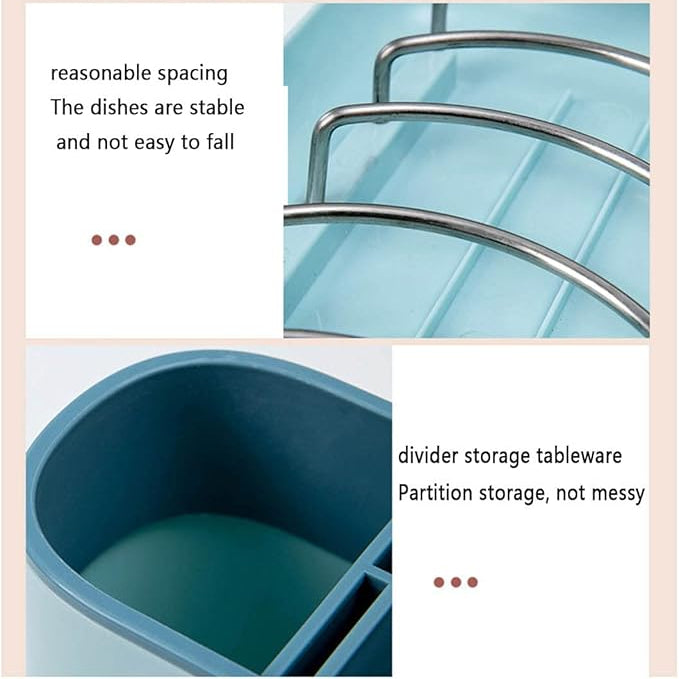 reasonable spacing
The dishes are stable
and not easy to fall

divider storage tableware
Partition storage, not messy