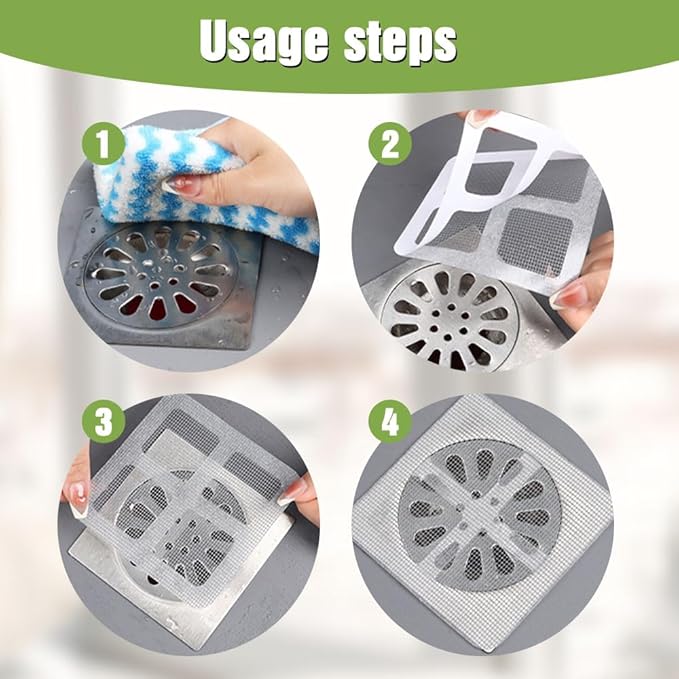 Usage steps

1

2

3

4