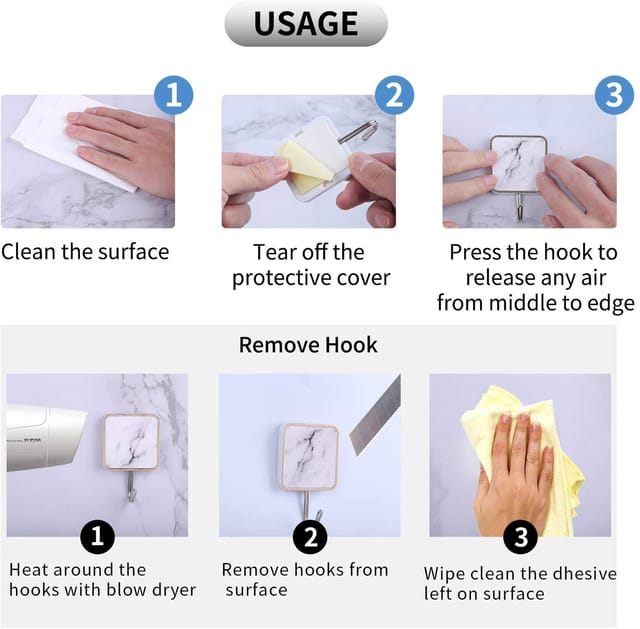 USAGE

1

Clean the surface

2

Tear off the protective cover

3

Press the hook to release any air from middle to edge

Remove Hook

1

Heat around the hooks with blow dryer

2

Remove hooks from surface

3

Wipe clean the dhesive left on surface