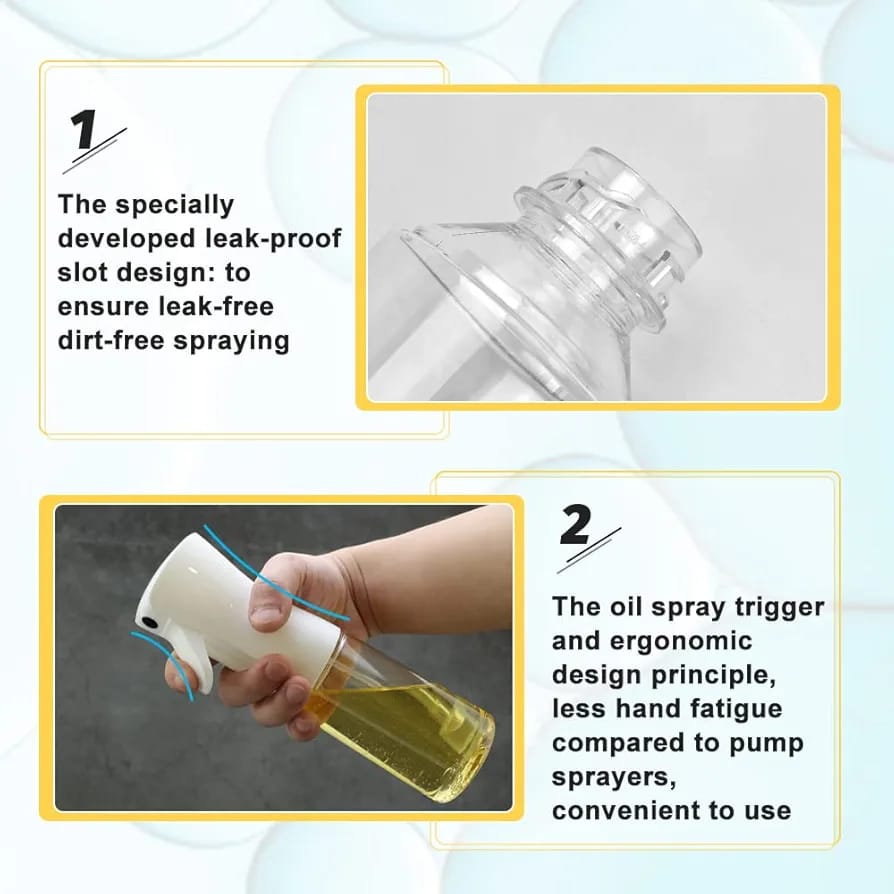 1

The specially developed leak-proof slot design: to ensure leak-free dirt-free spraying

2

The oil spray trigger and ergonomic design principle, less hand fatigue compared to pump sprayers, convenient to use