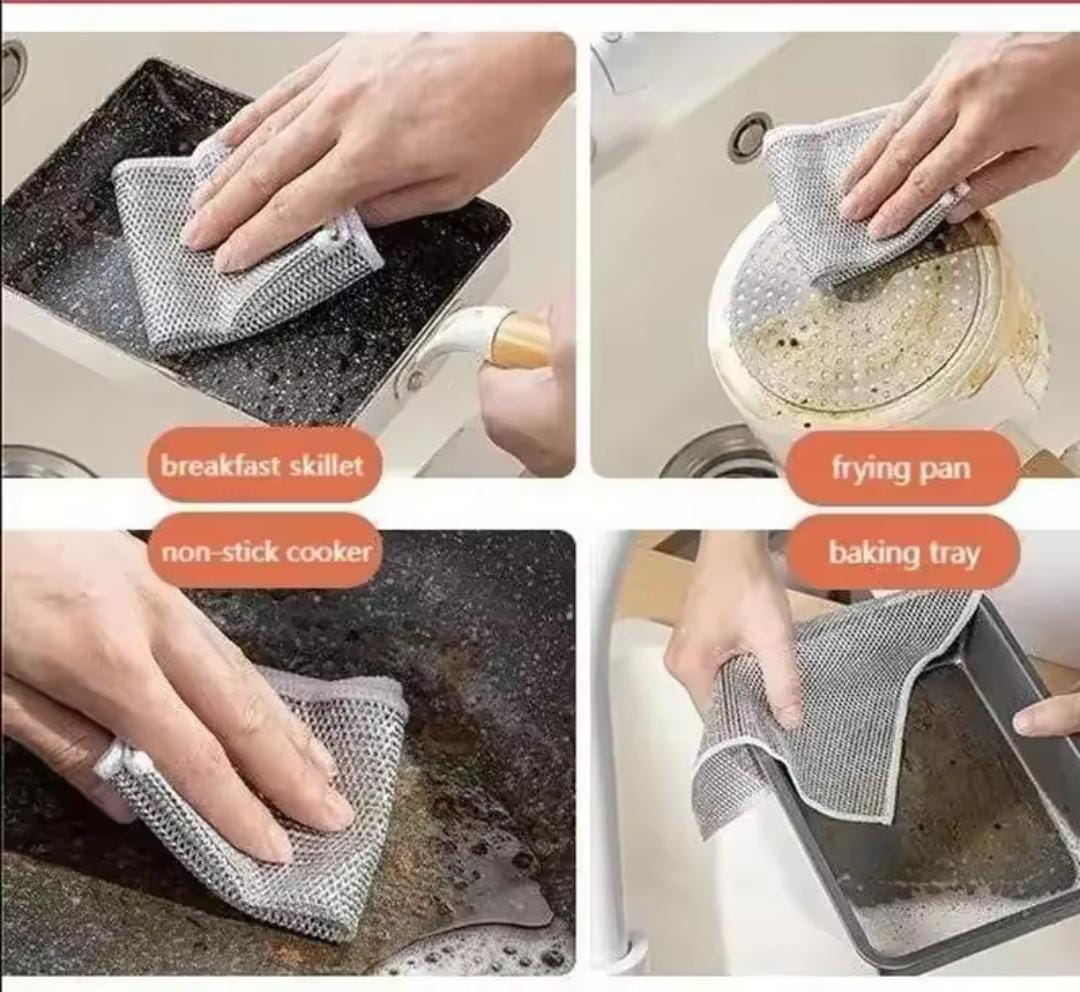 breakfast skillet

frying pan

non-stick cooker

baking tray