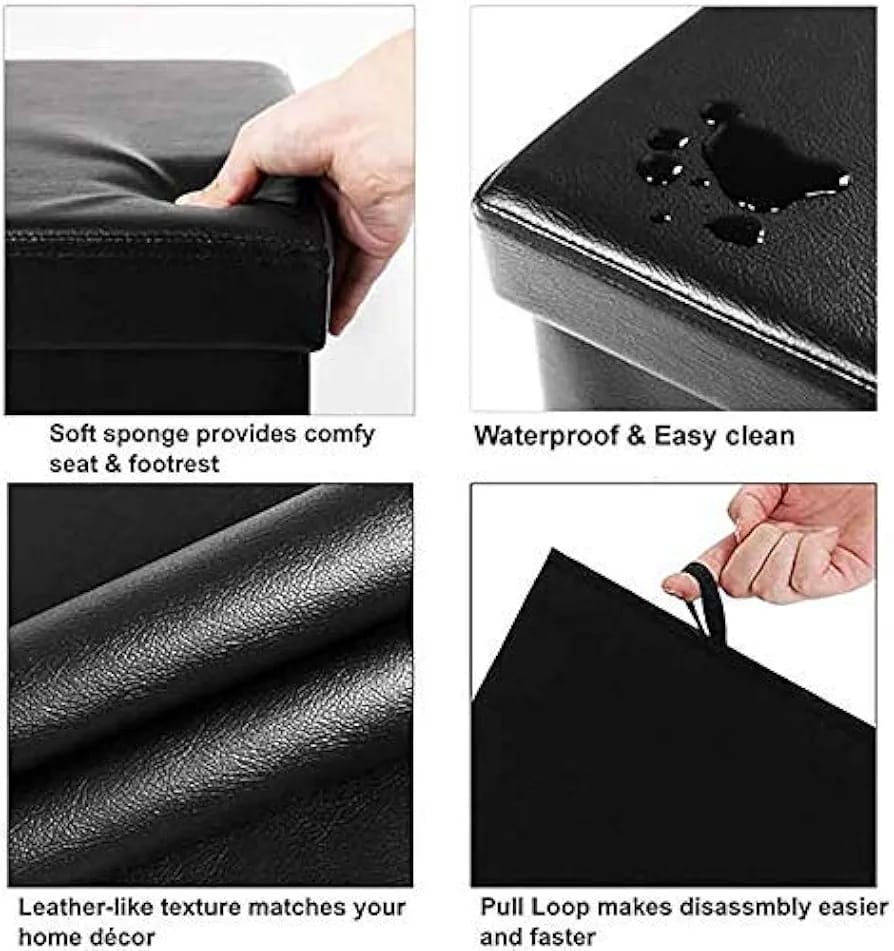 Soft sponge provides comfy seat & footrest

Waterproof & Easy clean

Leather-like texture matches your home décor

Pull Loop makes disassmbly easier and faster