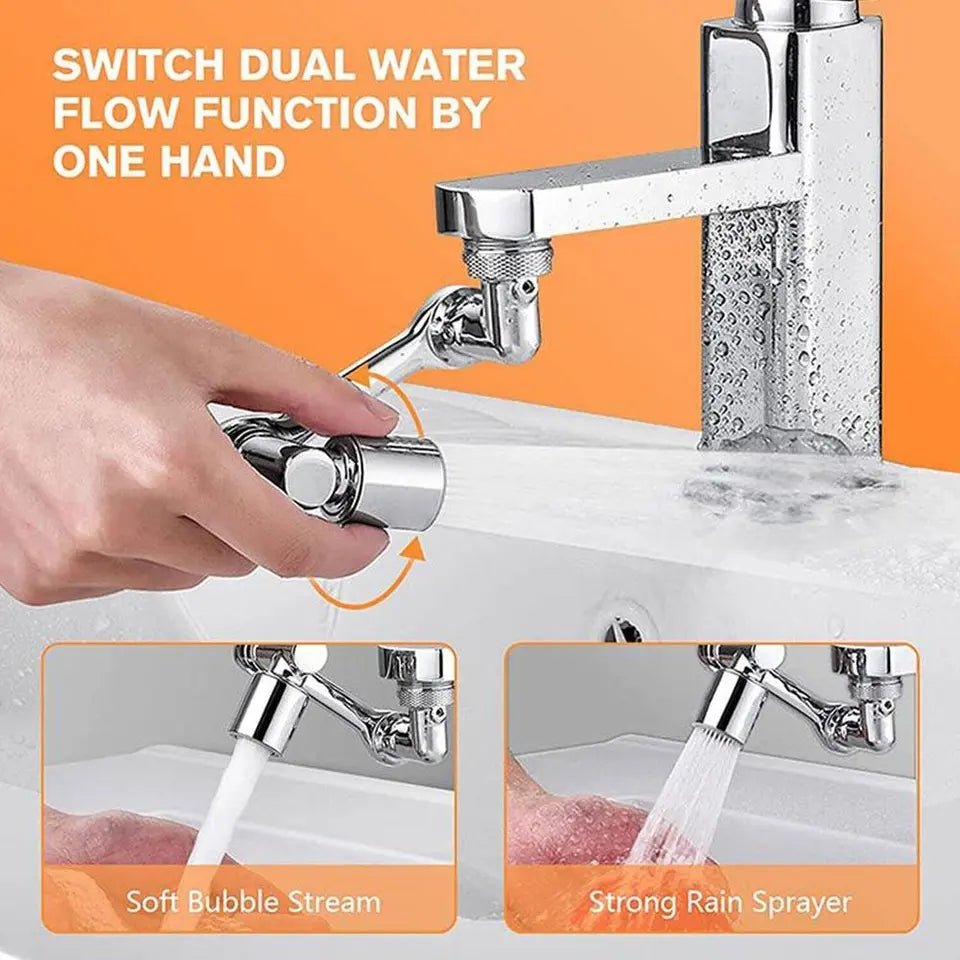 SWITCH DUAL WATER FLOW FUNCTION BY ONE HAND

Soft Bubble Stream

Strong Rain Sprayer