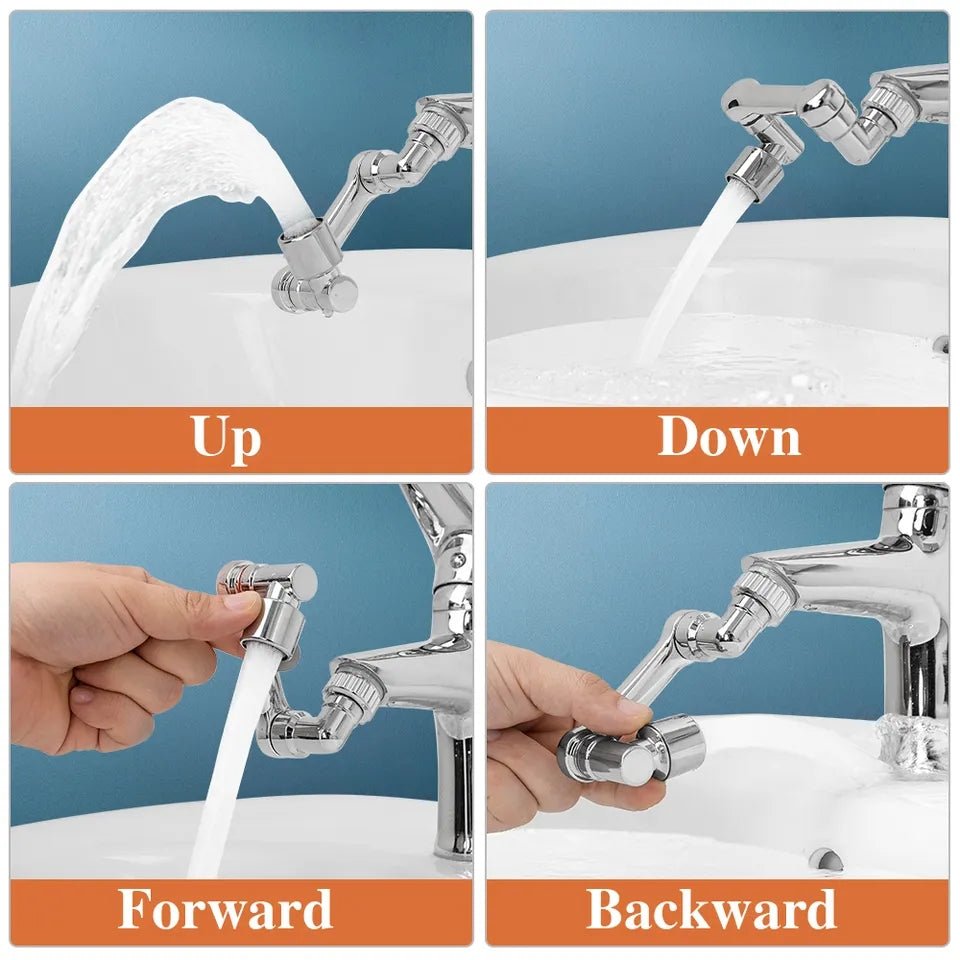 Up

Down

Forward

Backward