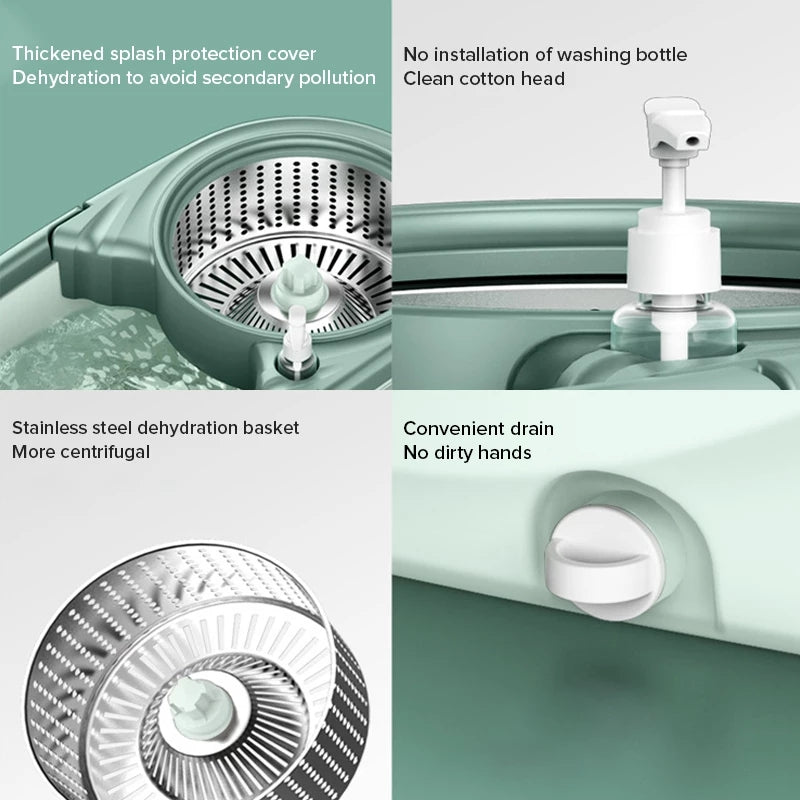 Thickened splash protection cover
Dehydration to avoid secondary pollution

No installation of washing bottle
Clean cotton head

Stainless steel dehydration basket
More centrifugal

Convenient drain
No dirty hands