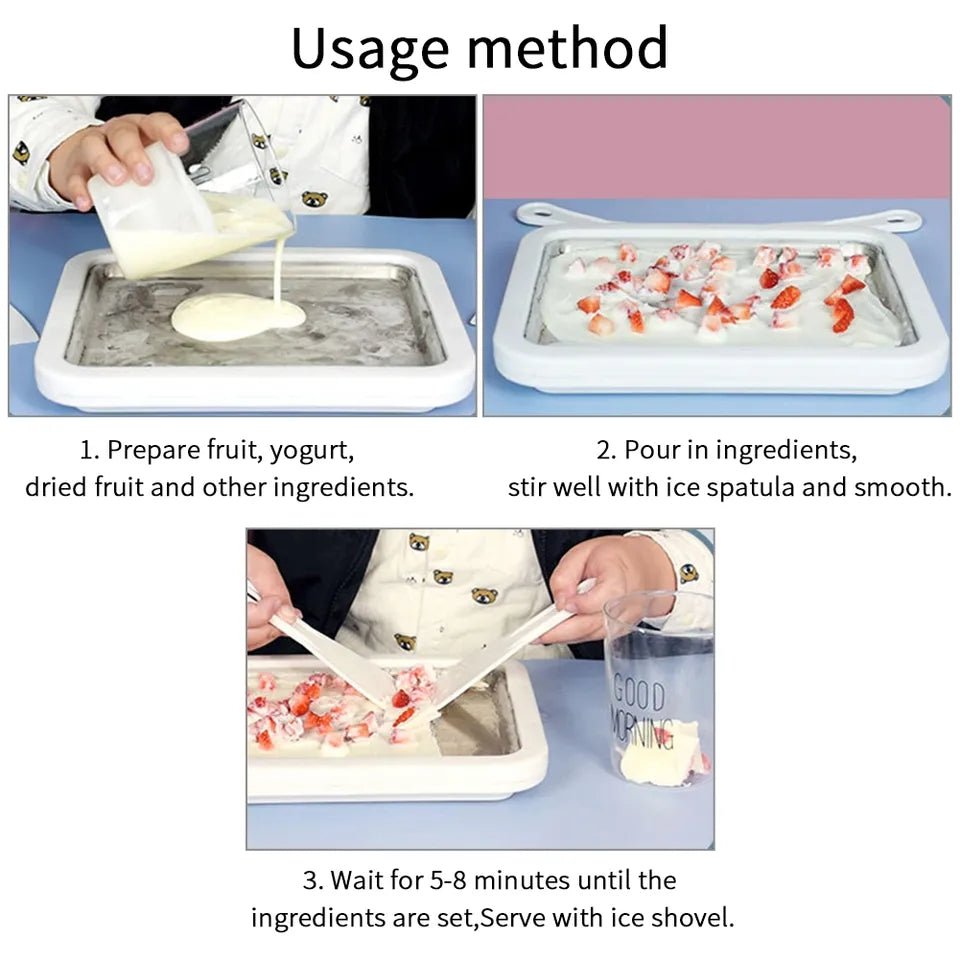 Usage method

1. Prepare fruit, yogurt, dried fruit and other ingredients.

2. Pour in ingredients, stir well with ice spatula and smooth.

GOOD MORNING

3. Wait for 5-8 minutes until the ingredients are set,Serve with ice shovel.