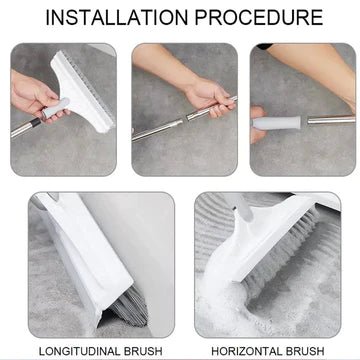 INSTALLATION PROCEDURE

LONGITUDINAL BRUSH

HORIZONTAL BRUSH