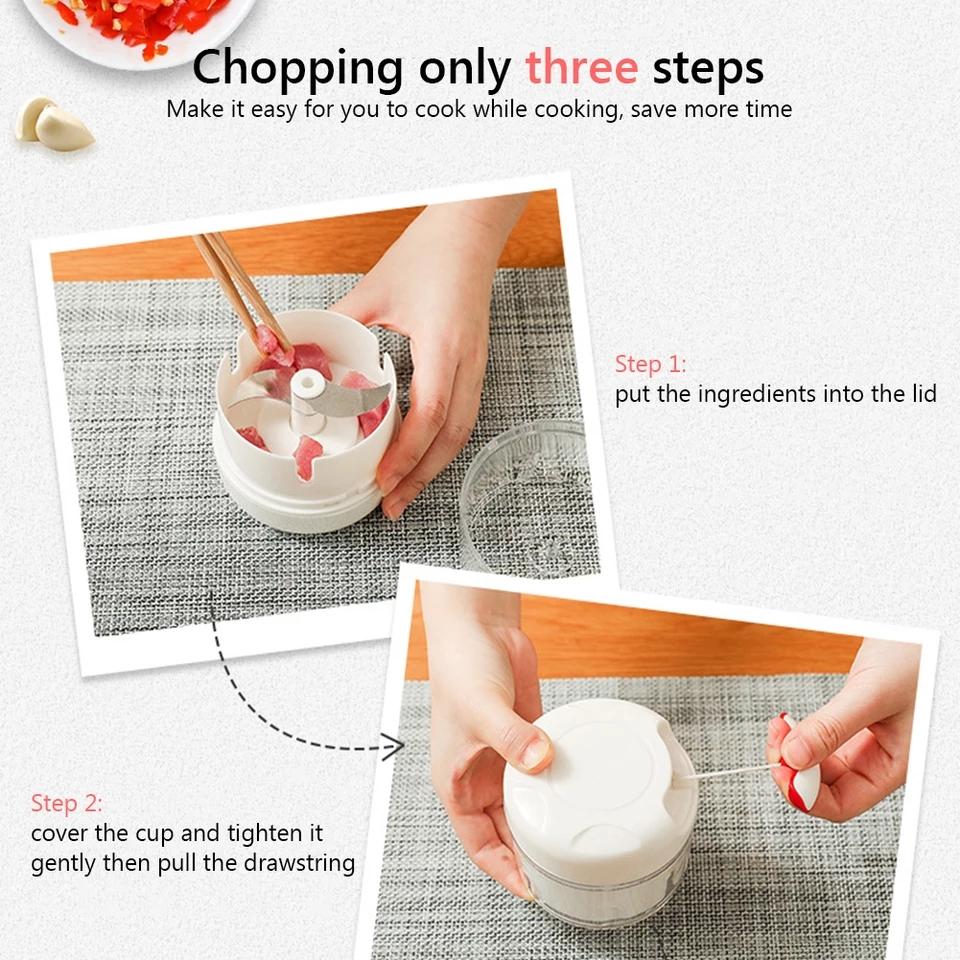 Chopping only three steps

Make it easy for you to cook while cooking, save more time

Step 1:
put the ingredients into the lid

Step 2:
cover the cup and tighten it gently then pull the drawstring