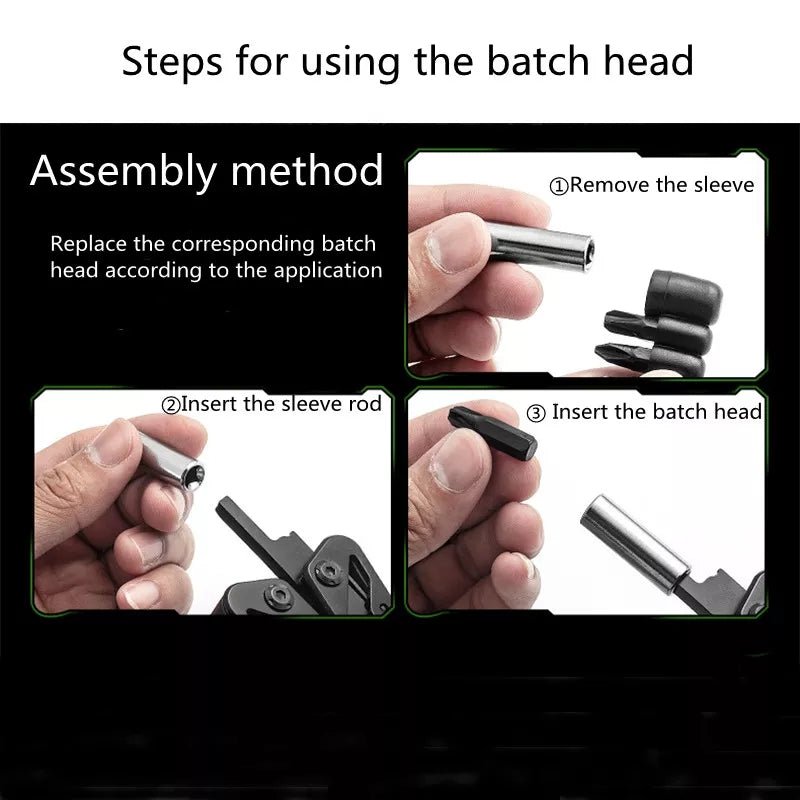 Steps for using the batch head

Assembly method

Replace the corresponding batch head according to the application

①Remove the sleeve

②Insert the sleeve rod

③ Insert the batch head