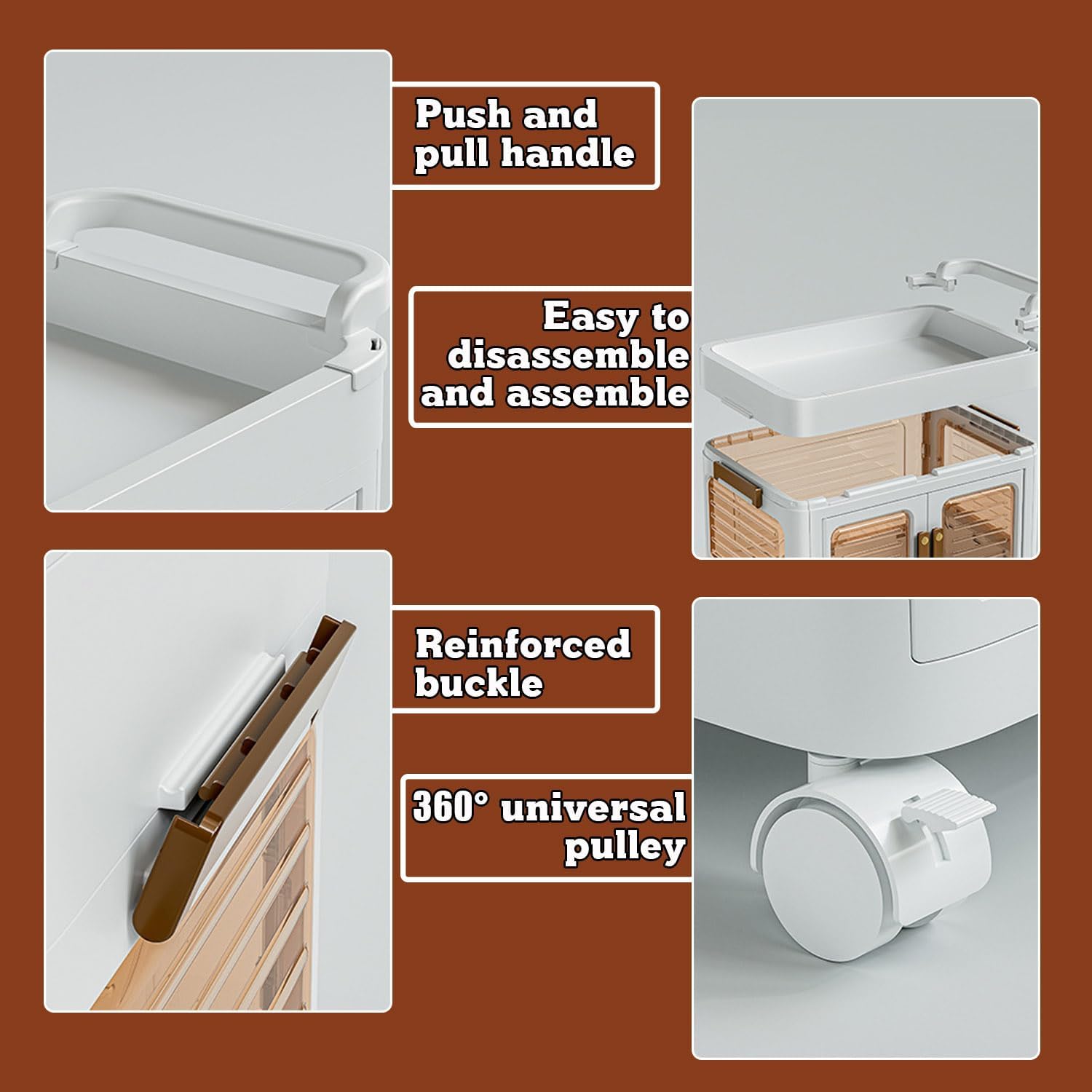 Push and pull handle

Easy to disassemble and assemble

Reinforced buckle

360° universal pulley