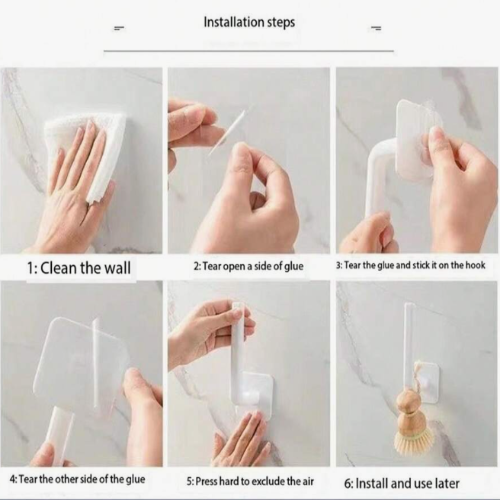 Installation steps

1: Clean the wall

2: Tear open a side of glue

3: Tear the glue and stick it on the hook

4: Tear the other side of the glue

5: Press hard to exclude the air

6: Install and use later